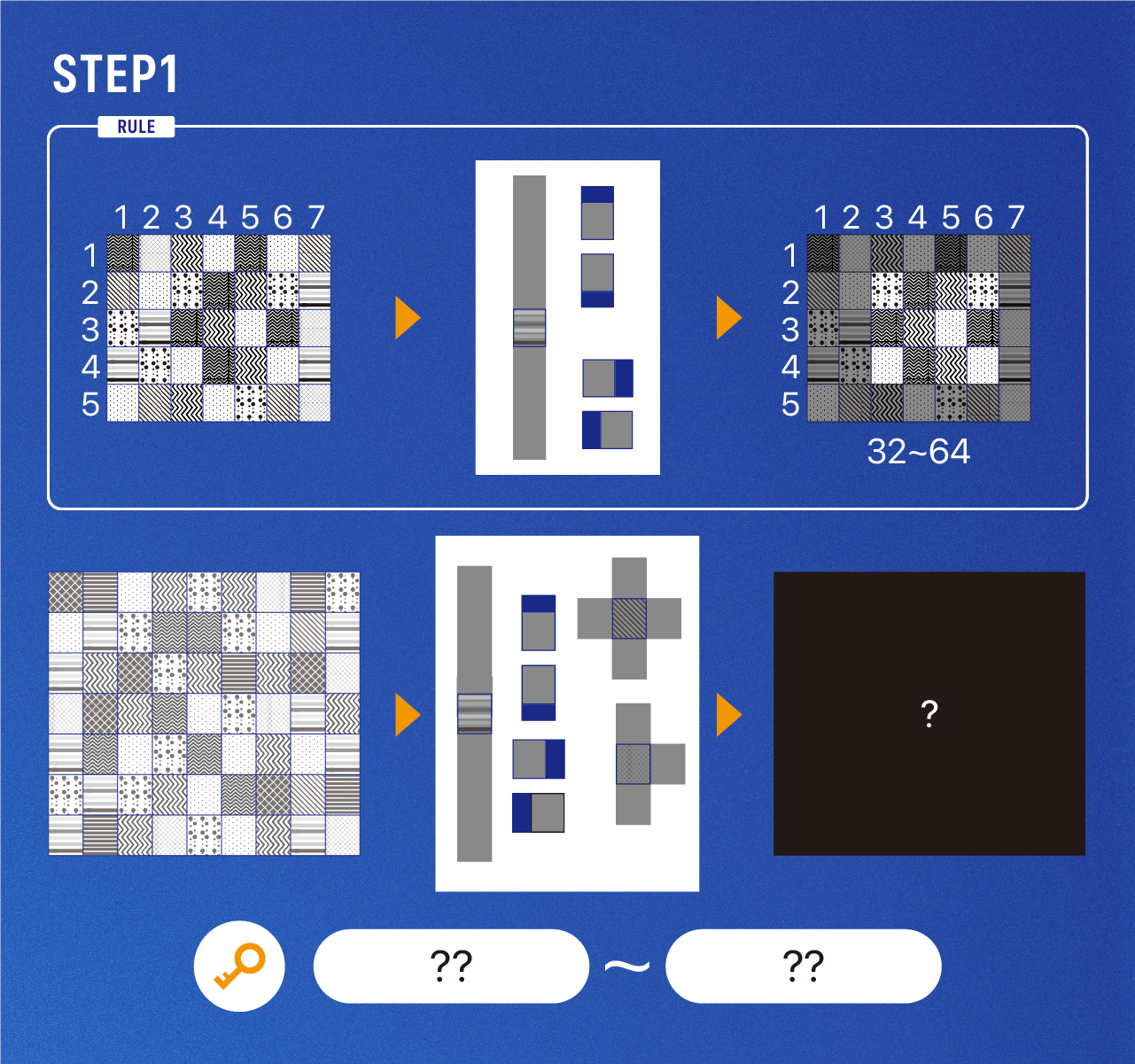 STEP1

RULE

1 2 3 4 5 6 7
1
2
3
4
5

1 2 3 4 5 6 7
1
2
3
4
5

32~64

?

?? ~ ??